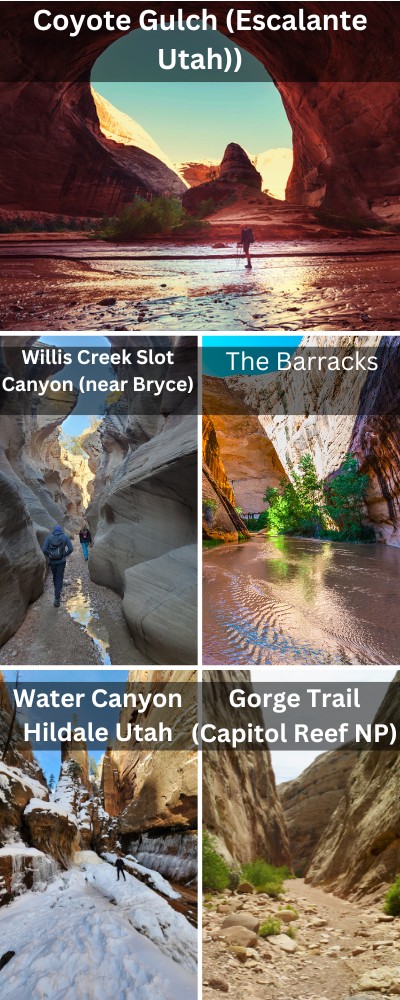 Coyote Gulch (Escalante Utah))

Willis Creek Slot Canyon (near Bryce)

The Barracks

Water Canyon Hildale Utah

Gorge Trail (Capitol Reef NP)